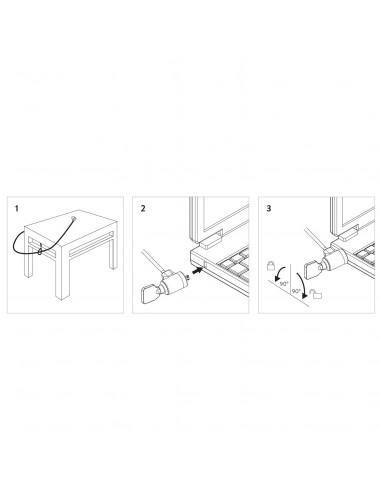 1

2

3

90°

90°